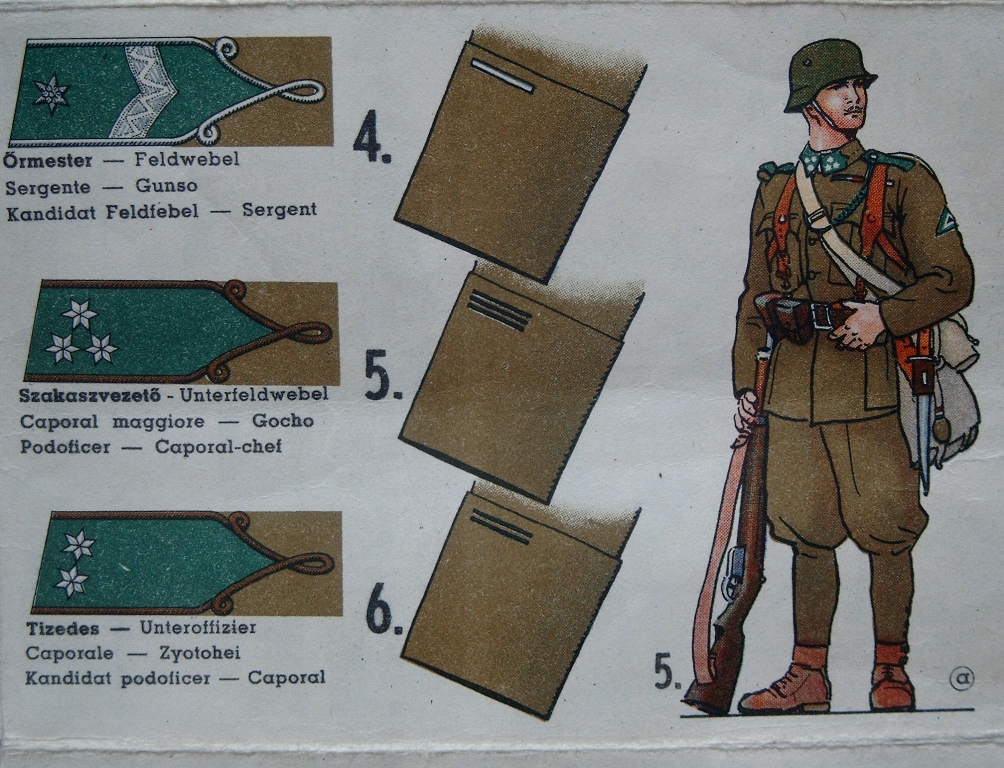 Őrmester — Feldwebel
Sergente — Gunso
Kandidat Feldfebel — Sergent

4.

Szakaszvezető - Unterfeldwebel
Caporal maggiore — Gocho
Podoficer — Caporal-chef

5.

Tizedes — Unteroffizier
Caporale — Zyotohei
Kandidat podoficer — Caporal

6.

5.

ⓐ